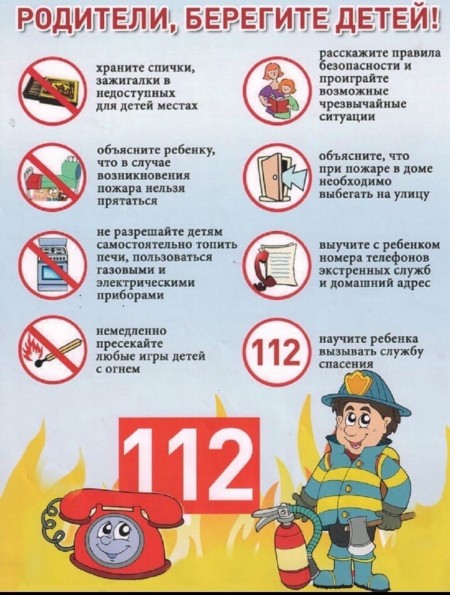 РОДИТЕЛИ, БЕРЕГИТЕ ДЕТЕЙ!

храните спички, зажигалки в недоступных для детей местах

объясните ребенку, что в случае возникновения пожара нельзя прятаться

не разрешайте детям самостоятельно топить печи, пользоваться газовыми и электрическими приборами

немедленно пресекайте любые игры детей с огнем

расскажите правила безопасности и проиграйте возможные чрезвычайные ситуации

объясните, что при пожаре в доме необходимо выбегать на улицу

выучите с ребенком номера телефонов экстренных служб и домашний адрес

112

научите ребенка вызывать службу спасения

112